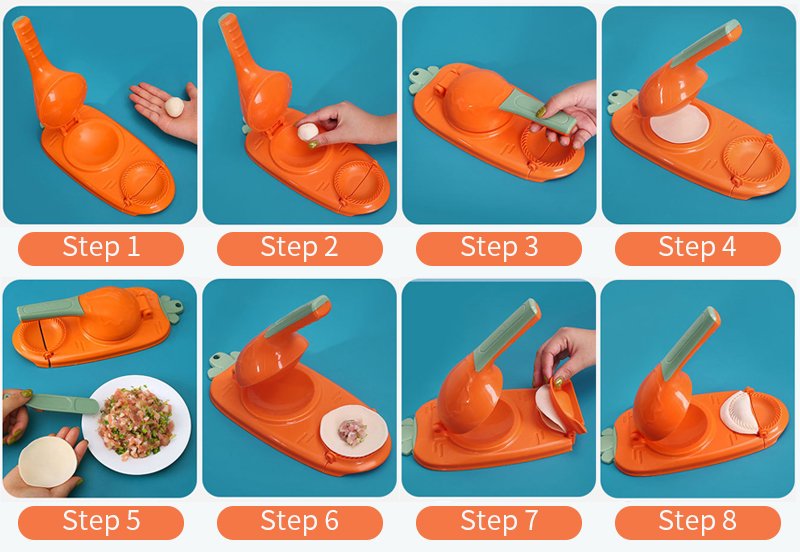 Step 1 Step 2 Step 3 Step 4

Step 5 Step 6 Step 7 Step 8